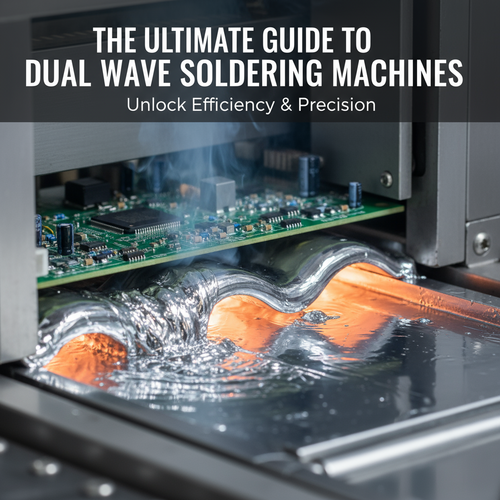 THE ULTIMATE GUIDE TO DUAL WAVE SOLDERING MACHINES

Unlock Efficiency & Precision