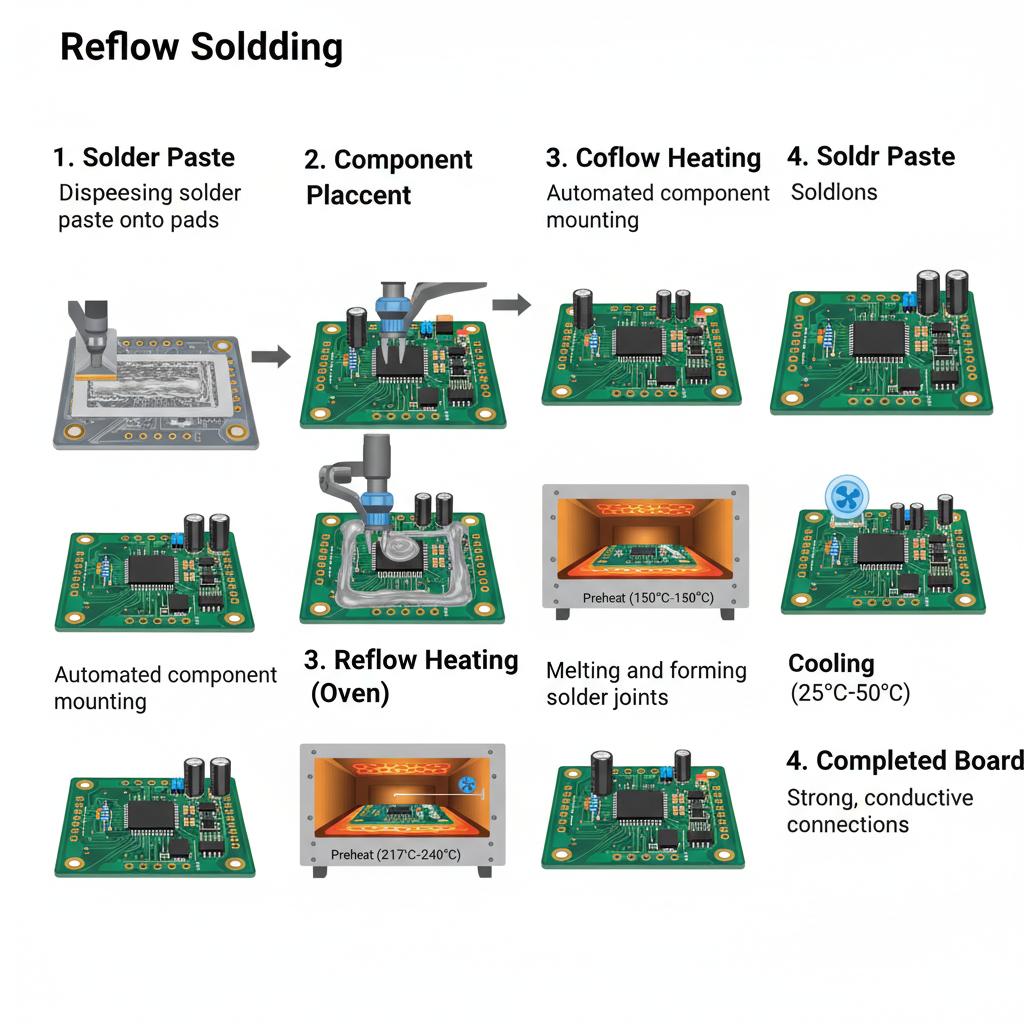 Reflow Soldding

1. Solder Paste
Dispeesing solder paste onto pads

2. Component Placcent

3. Coflow Heating
Automated component mounting

4. Soldr Paste
Soldlons

Preheat (150°C-150°C)

Automated component mounting

3. Reflow Heating (Oven)

Melting and forming solder joints

Cooling
(25°C-50°C)

Preheat (217°C-240°C)

4. Completed Board
Strong, conductive connections