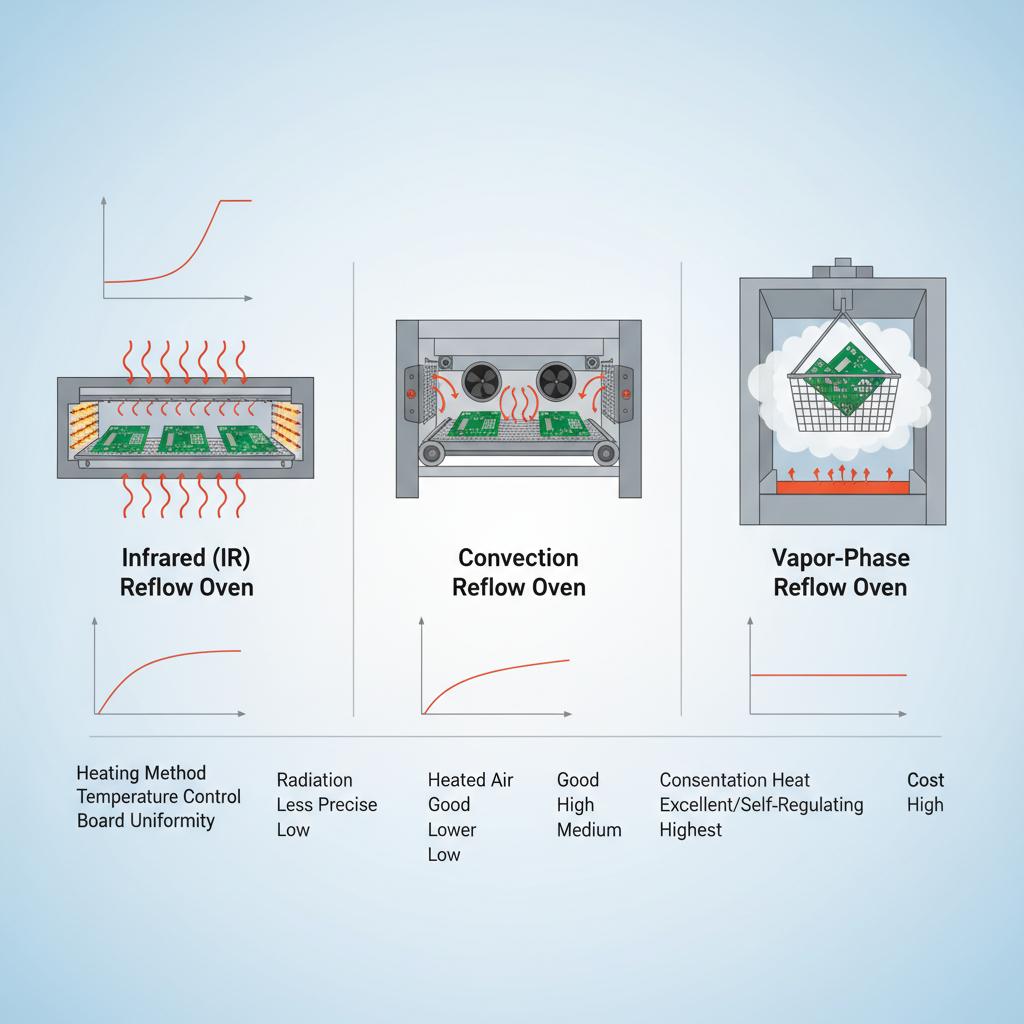 Infrared (IR) Reflow Oven

Convection Reflow Oven

Vapor-Phase Reflow Oven

Heating Method
Temperature Control
Board Uniformity

Radiation
Less Precise
Low

Heated Air
Good
Lower
Low

Good
High
Medium

Consentation Heat
Excellent/Self-Regulating
Highest

Cost
High