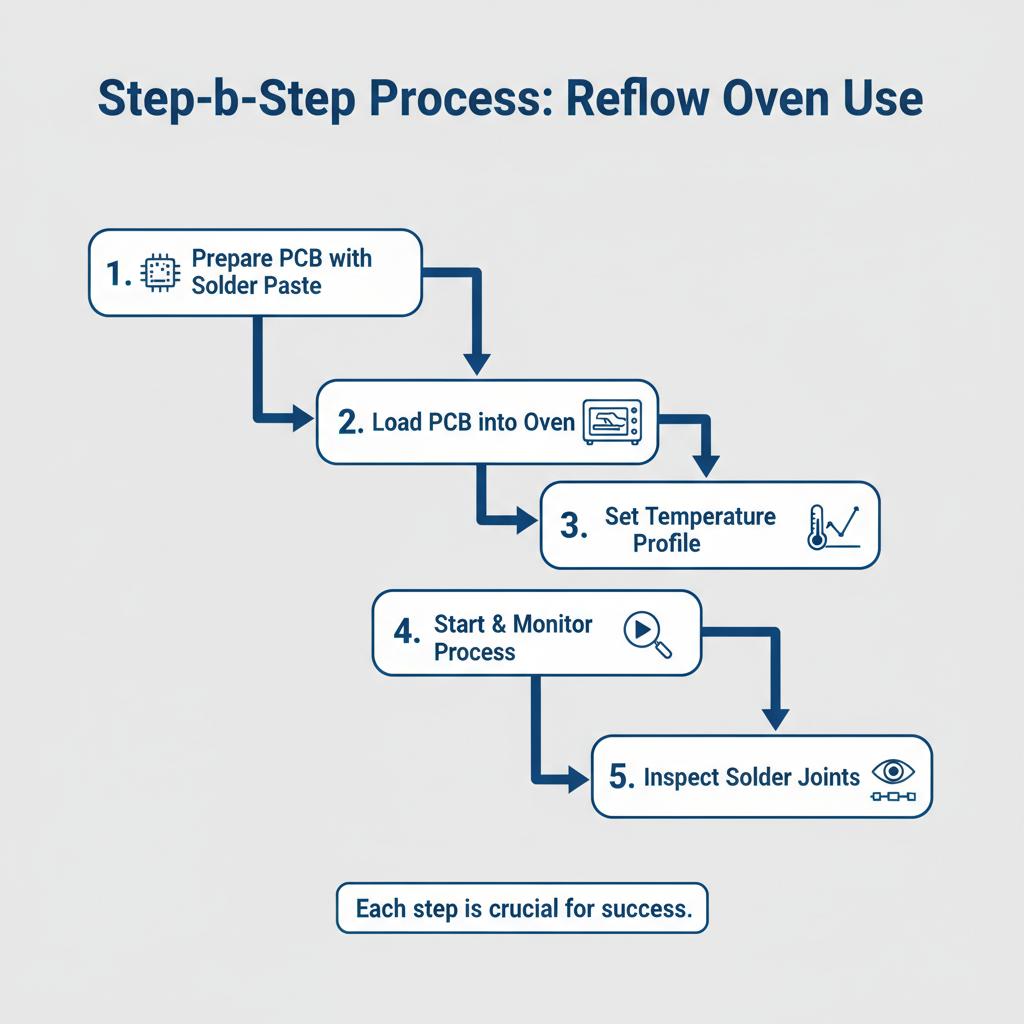 Step-b-Step Process: Reflow Oven Use

1. Prepare PCB with Solder Paste

2. Load PCB into Oven

3. Set Temperature Profile

4. Start & Monitor Process

5. Inspect Solder Joints

Each step is crucial for success.