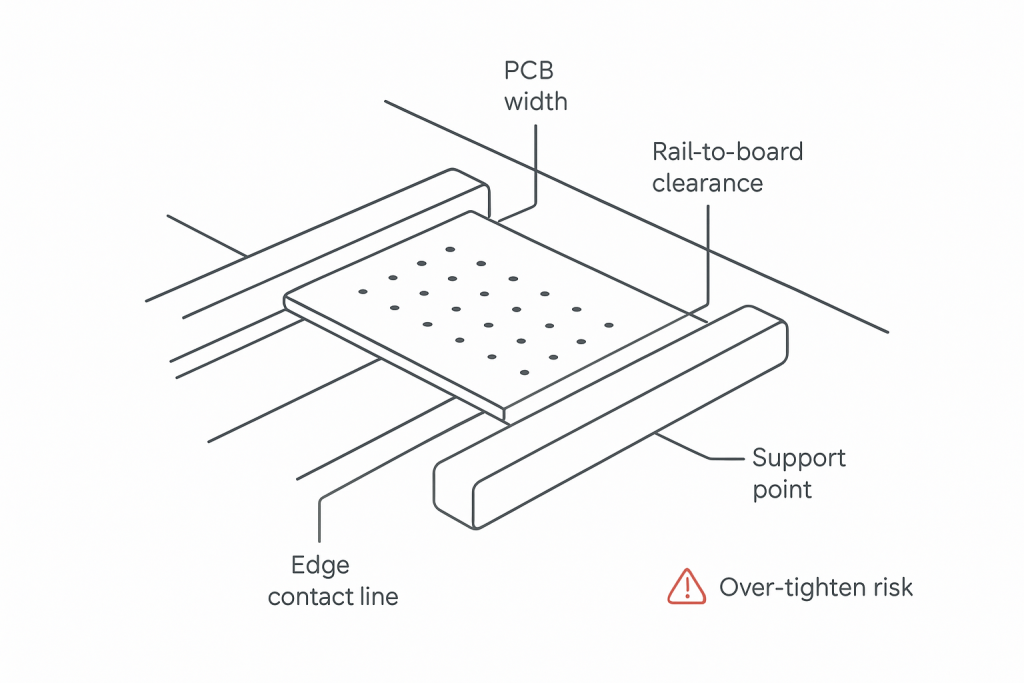 PCB width

Rail-to-board clearance

Support point

Edge contact line

Over-tighten risk