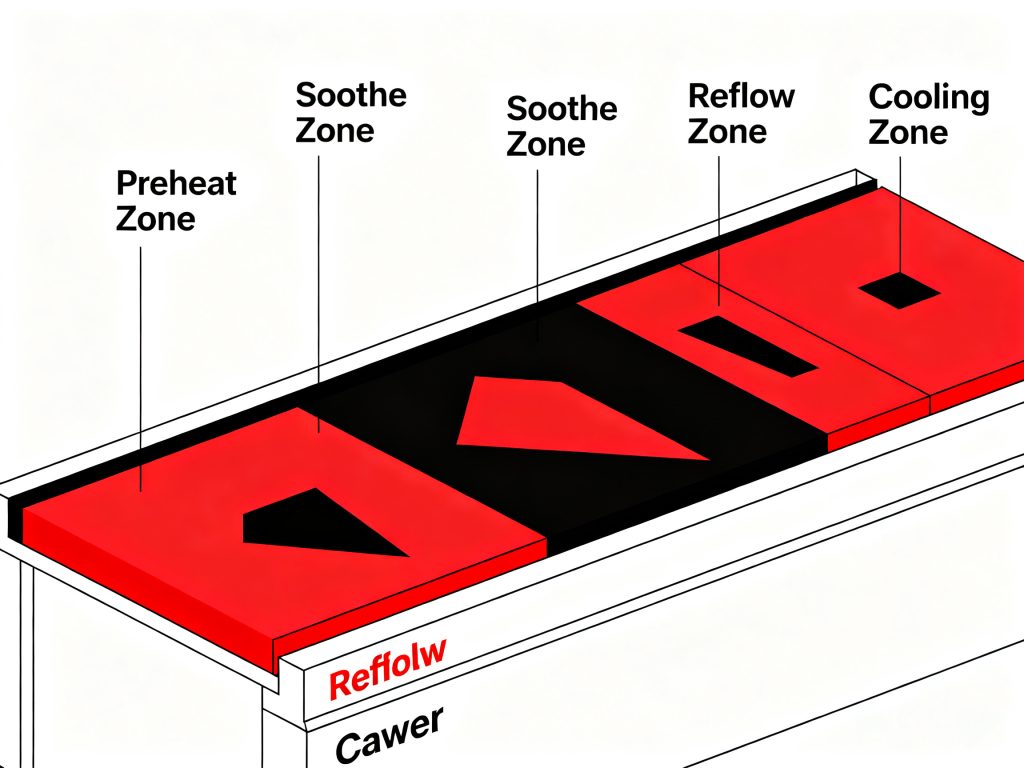 Preheat Zone

Soothe Zone

Soothe Zone

Reflow Zone

Cooling Zone

Reflolw

Cawer