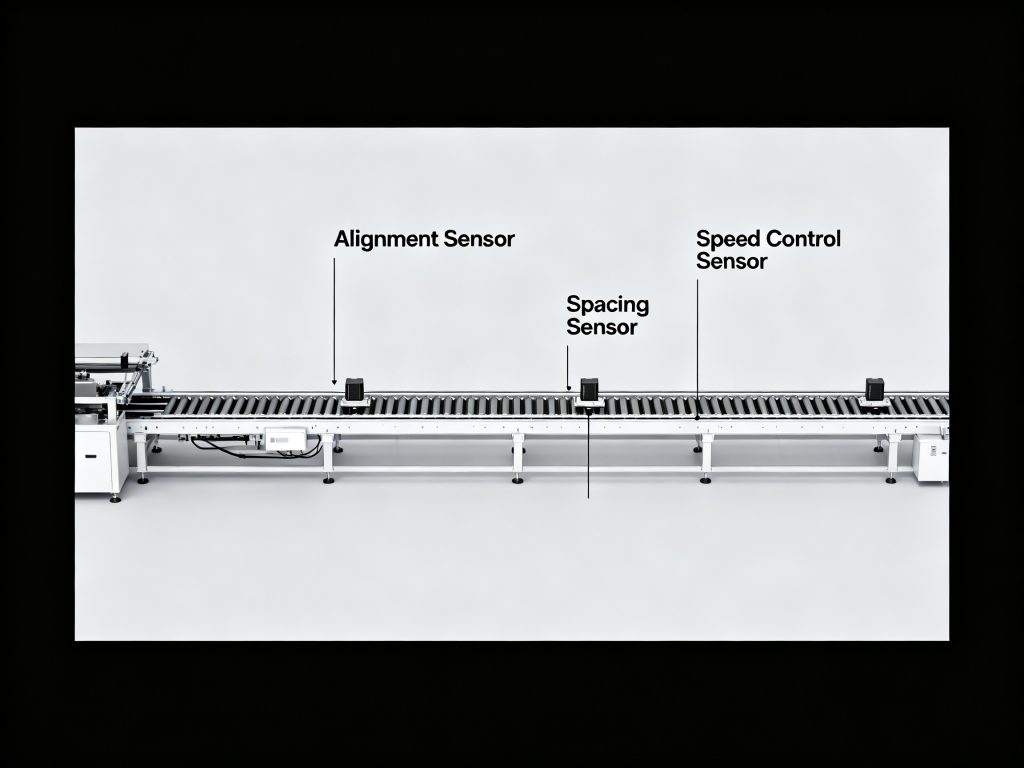 Alignment Sensor

Spacing Sensor

Speed Control Sensor