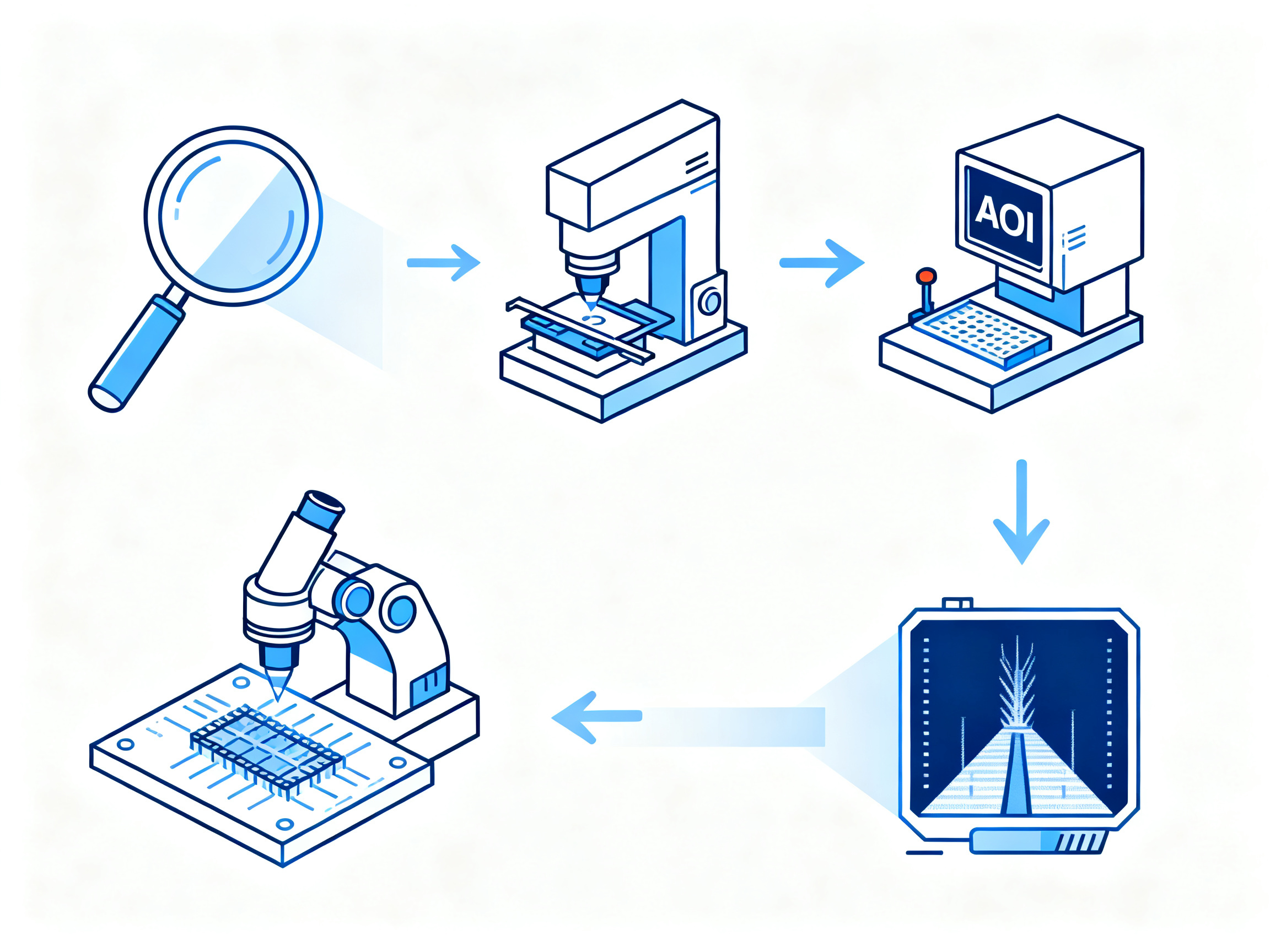 AOI