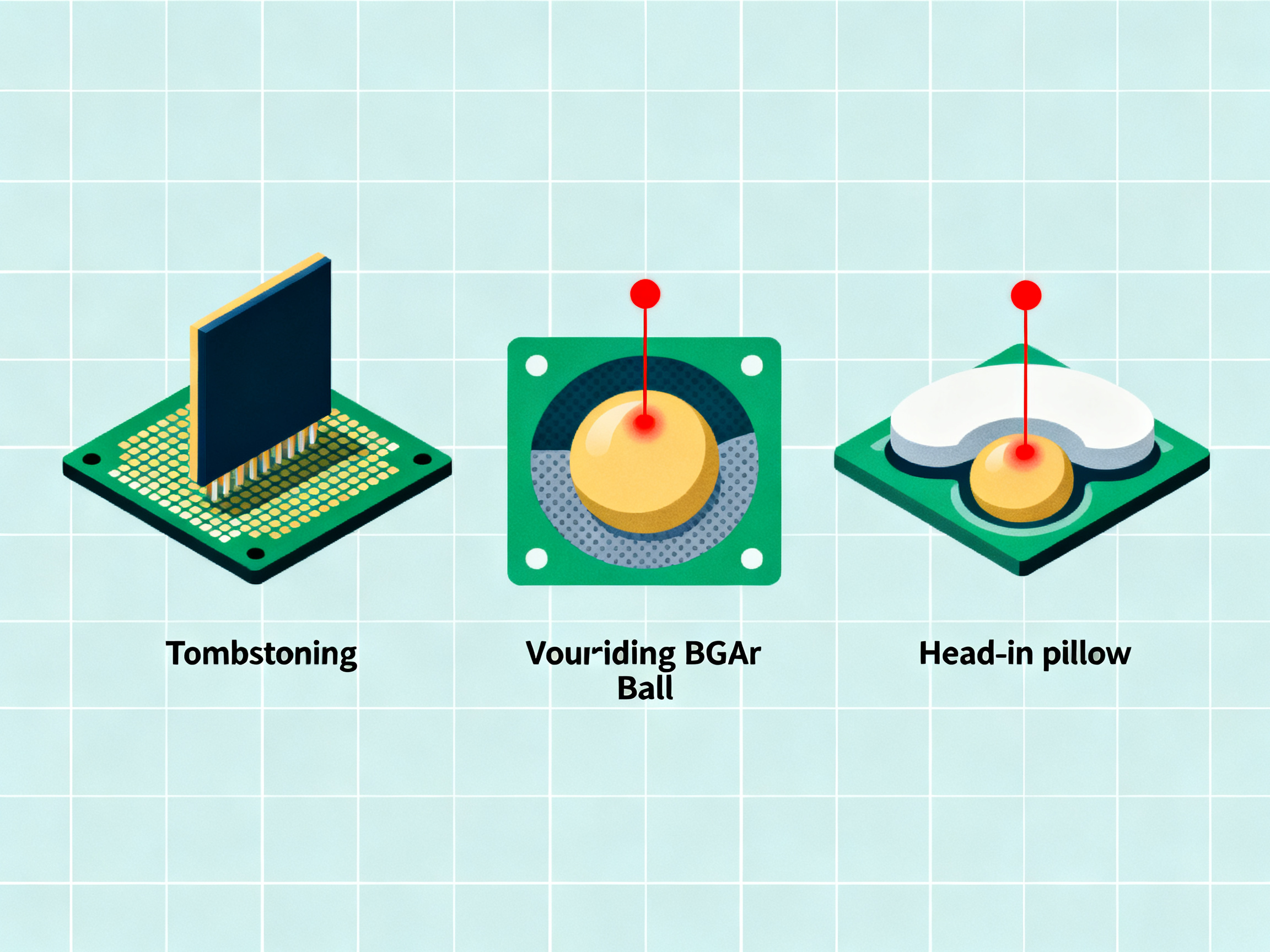 Tombstoning

Vouriding BGAr Ball

Head-in pillow